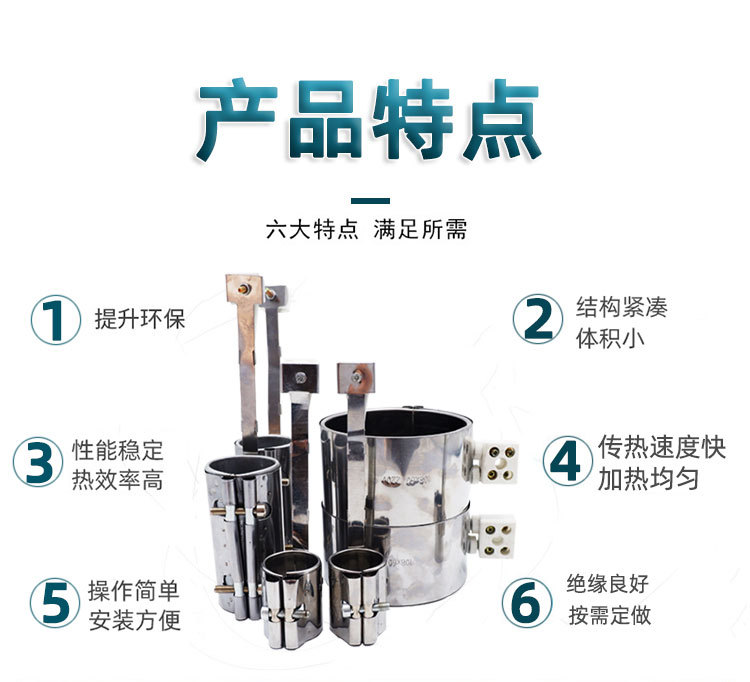 产品特点

六大特点 满足所需

1 提升环保

2 结构紧凑 体积小

3 性能稳定 热效率高

4 传热速度快 加热均匀

5 操作简单 安装方便

6 绝缘良好 按需定做